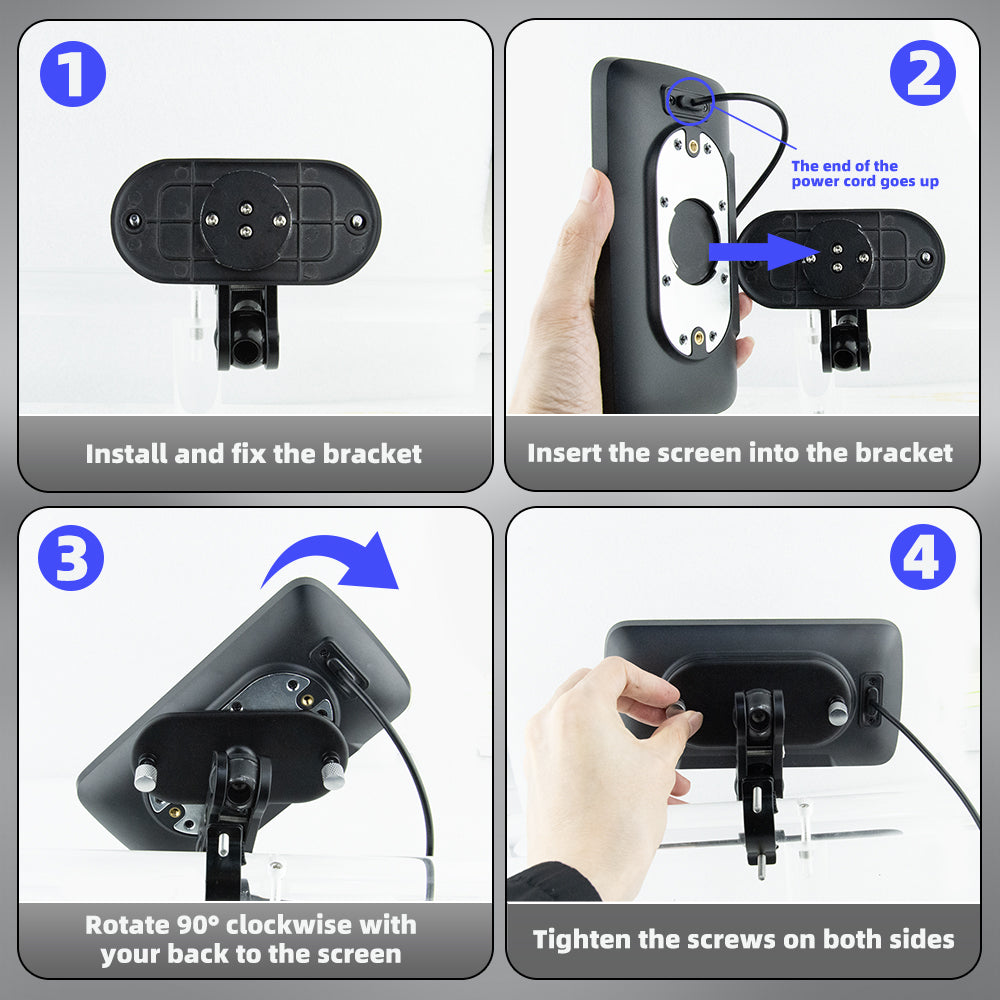 1

Install and fix the bracket

2

The end of the power cord goes up

Insert the screen into the bracket

3

Rotate 90° clockwise with your back to the screen

4

Tighten the screws on both sides